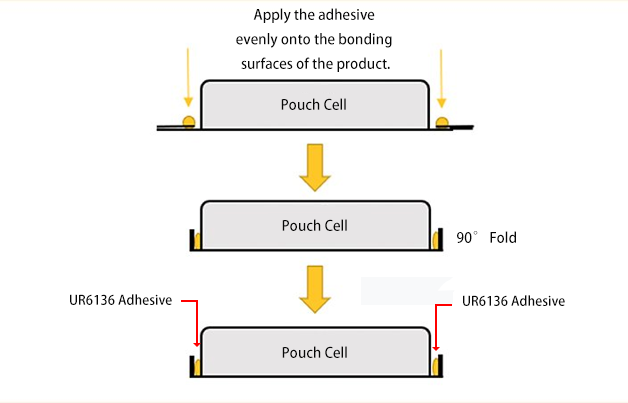 Apply the adhesive evenly onto the bonding surfaces of the product.

Pouch Cell

Pouch Cell

90° Fold

UR6136 Adhesive

UR6136 Adhesive

Pouch Cell